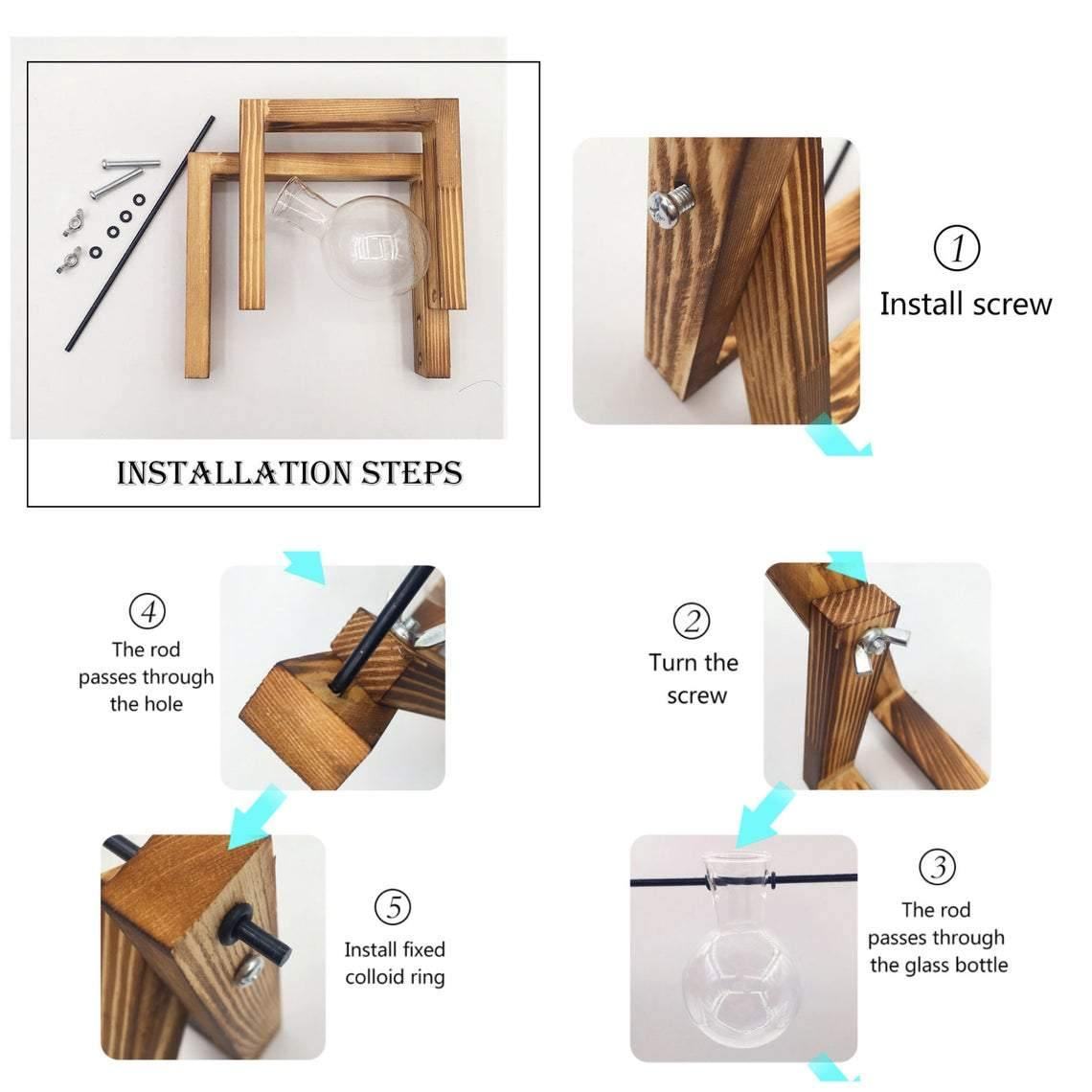 INSTALLATION STEPS

①
Install screw

④
The rod passes through the hole

②
Turn the screw

⑤
Install fixed colloid ring

③
The rod passes through the glass bottle